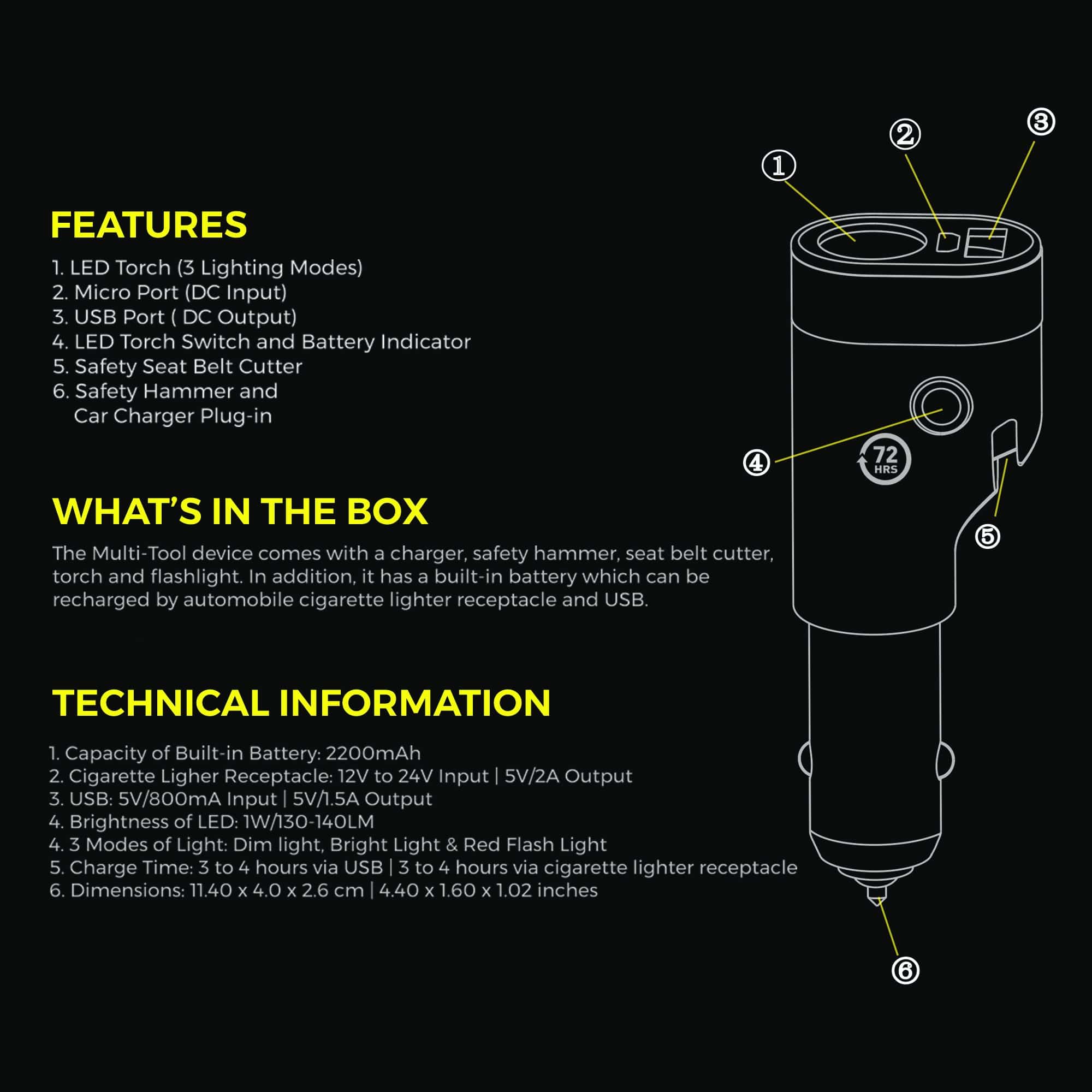 FEATURES

1. LED Torch (3 Lighting Modes)
2. Micro Port (DC Input)
3. USB Port ( DC Output)
4. LED Torch Switch and Battery Indicator
5. Safety Seat Belt Cutter
6. Safety Hammer and Car Charger Plug-in

WHAT'S IN THE BOX

The Multi-Tool device comes with a charger, safety hammer, seat belt cutter, torch and flashlight. In addition, it has a built-in battery which can be recharged by automobile cigarette lighter receptacle and USB.

TECHNICAL INFORMATION

1. Capacity of Built-in Battery: 2200mAh
2. Cigarette Ligher Receptacle: 12V to 24V Input | 5V/2A Output
3. USB: 5V/800mA Input | 5V/1.5A Output
4. Brightness of LED: 1W/130-140LM
4. 3 Modes of Light: Dim light, Bright Light & Red Flash Light
5. Charge Time: 3 to 4 hours via USB | 3 to 4 hours via cigarette lighter receptacle
6. Dimensions: 11.40 x 4.0 x 2.6 cm | 4.40 x 1.60 x 1.02 inches

①
②
③
④
72 HRS
⑤
⑥